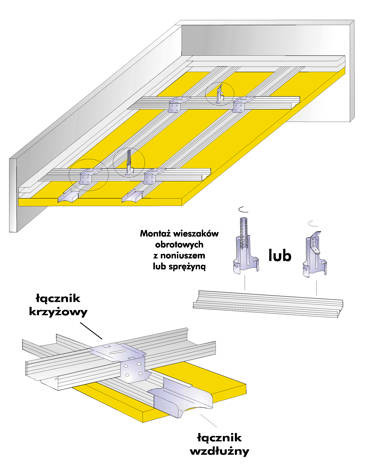 Montaż wieszaków obrotowych z noniuszem lub sprężyną

lub

łącznik krzyżowy

łącznik wzdłużny